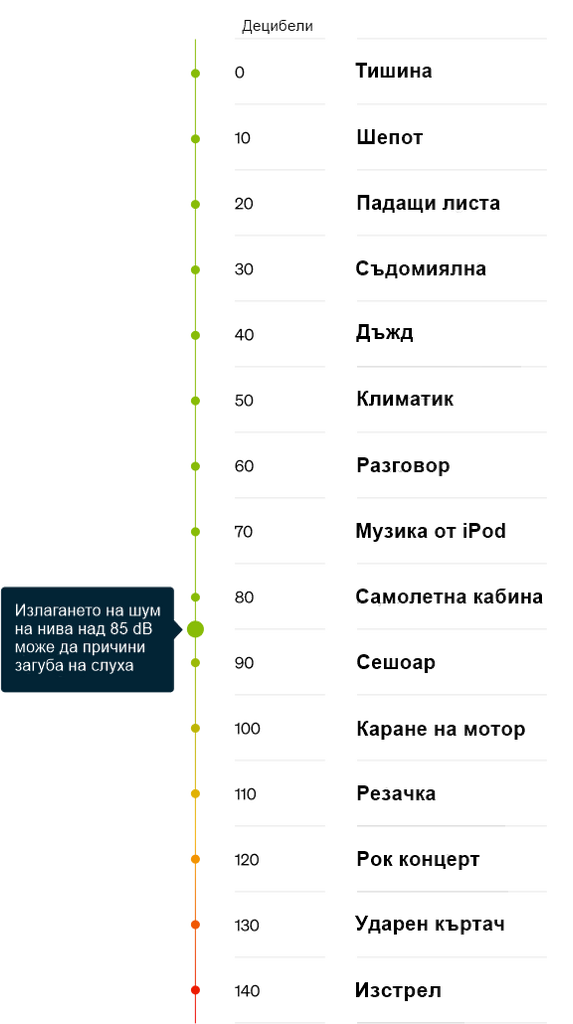 Децибели

0 Тишина

10 Шепот

20 Падащи листа

30 Съдомиялна

40 Дъжд

50 Климатик

60 Разговор

70 Музика от iPod

80 Самолетна кабина

Излагането на шум на нива над 85 dB може да причини загуба на слуха

90 Сешоар

100 Каране на мотор

110 Резачка

120 Рок концерт

130 Ударен къртач

140 Изстрел